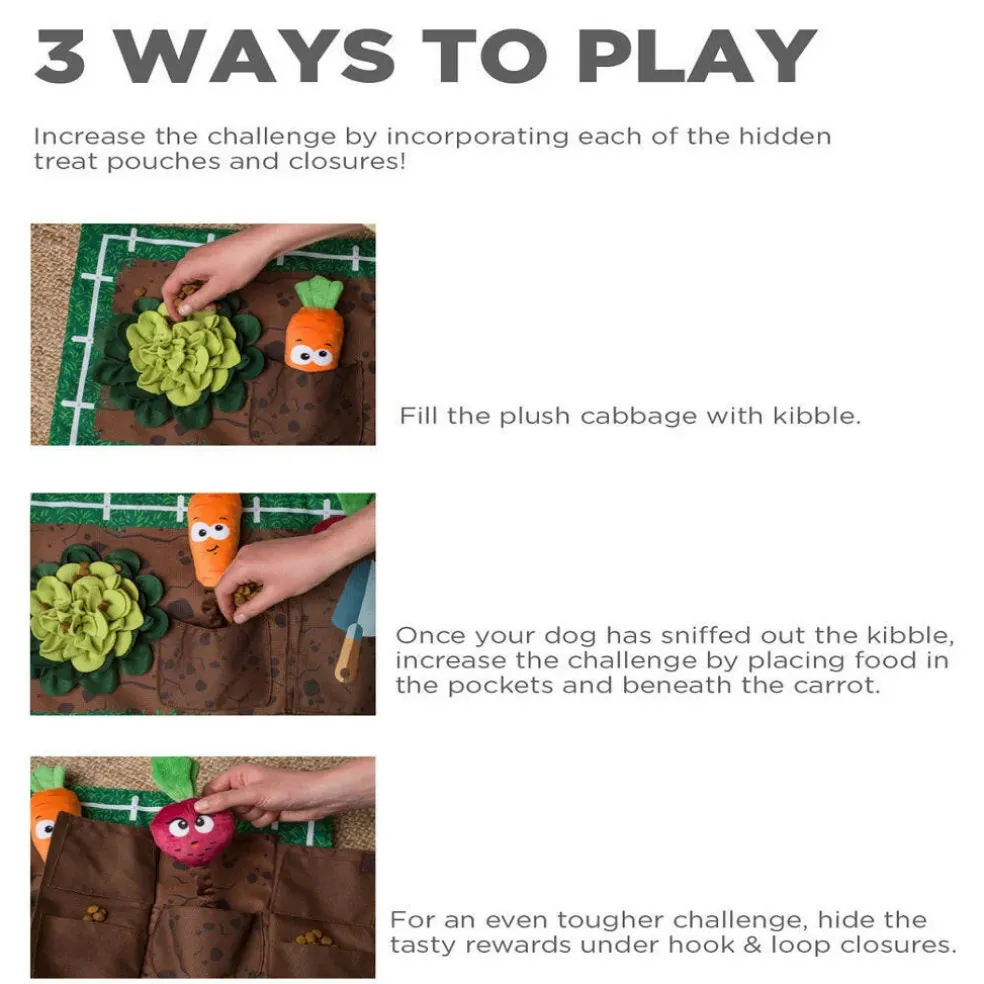 3 WAYS TO PLAY

Increase the challenge by incorporating each of the hidden treat pouches and closures!

Fill the plush cabbage with kibble.

Once your dog has sniffed out the kibble, increase the challenge by placing food in the pockets and beneath the carrot.

For an even tougher challenge, hide the tasty rewards under hook & loop closures.