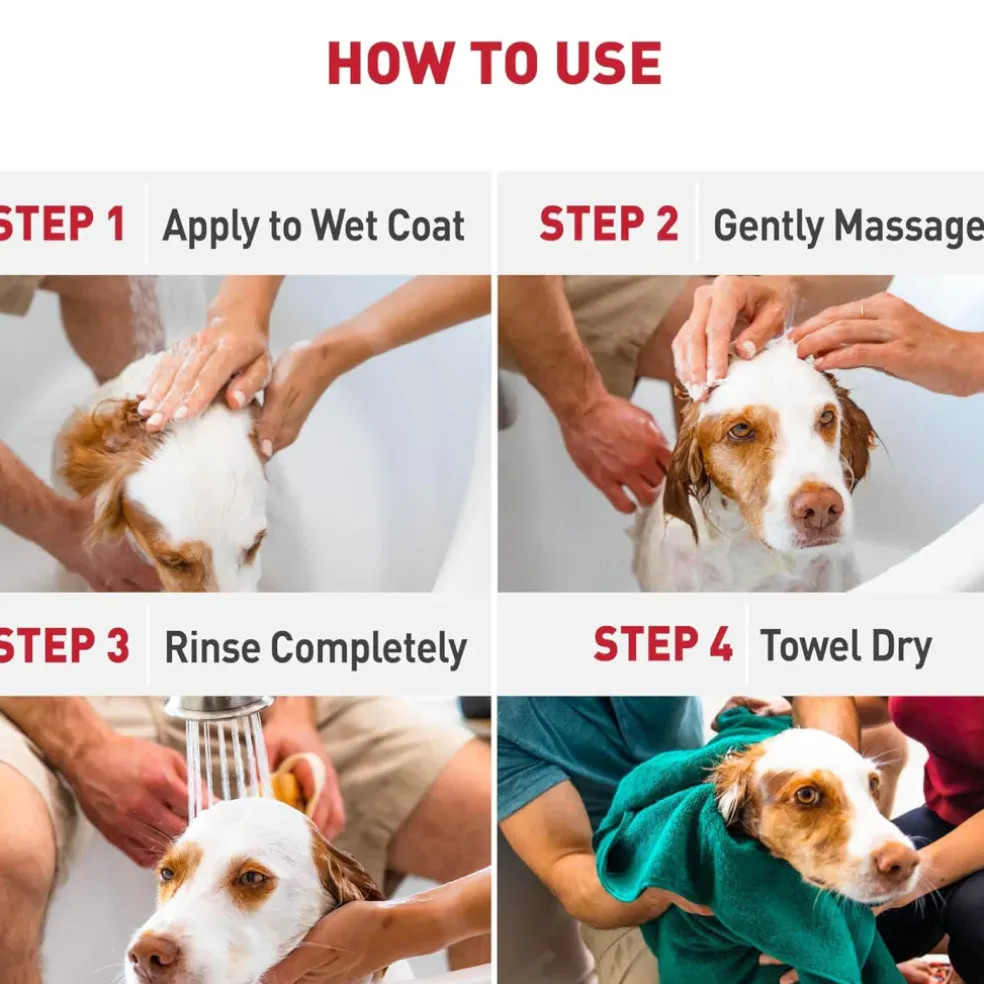 HOW TO USE

STEP 1 Apply to Wet Coat

STEP 2 Gently Massage

STEP 3 Rinse Completely

STEP 4 Towel Dry