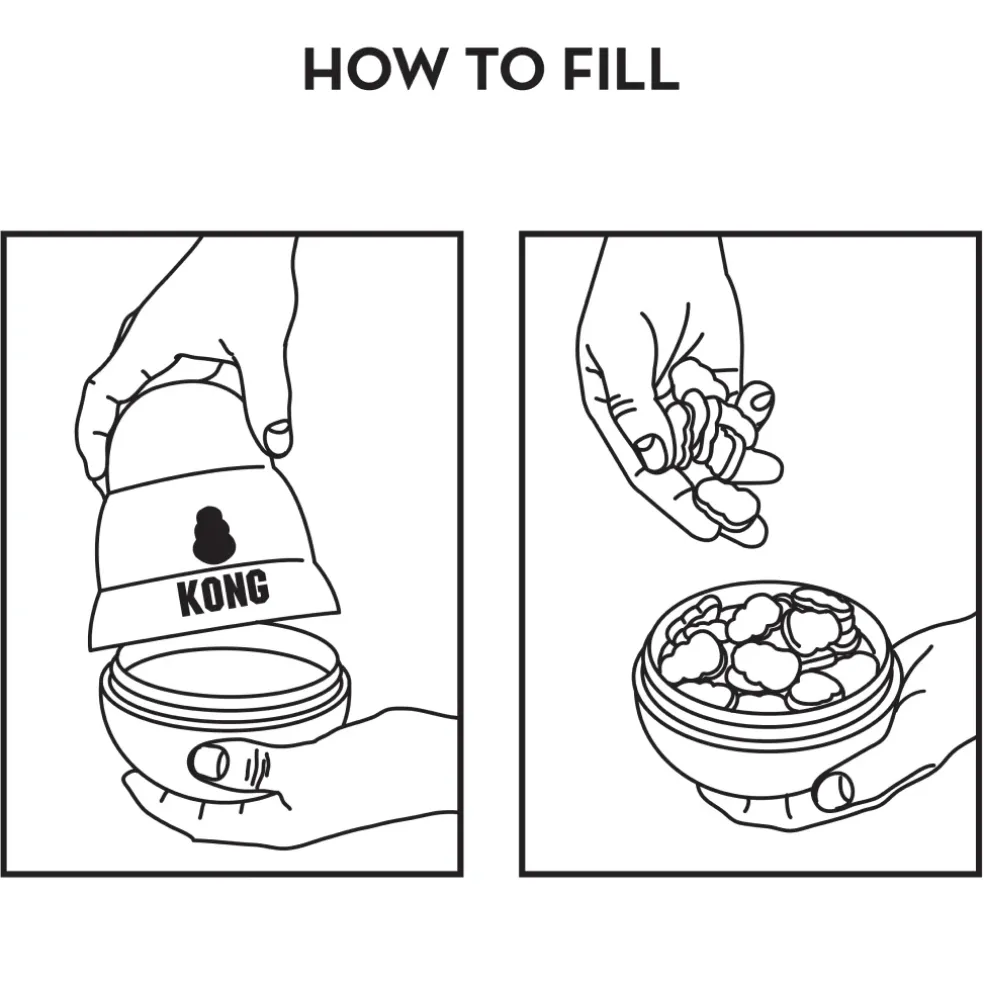 HOW TO FILL

KONG