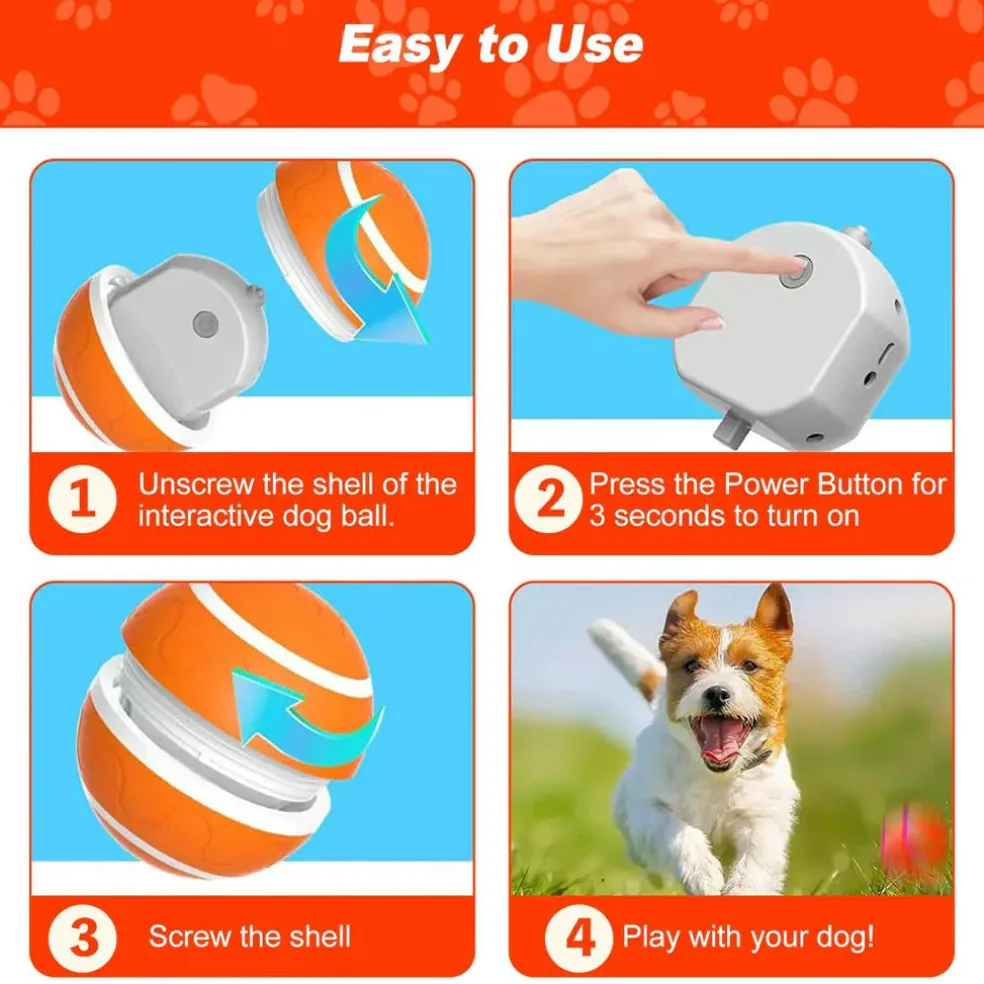 Easy to Use

1 Unscrew the shell of the interactive dog ball.

2 Press the Power Button for 3 seconds to turn on

3 Screw the shell

4 Play with your dog!