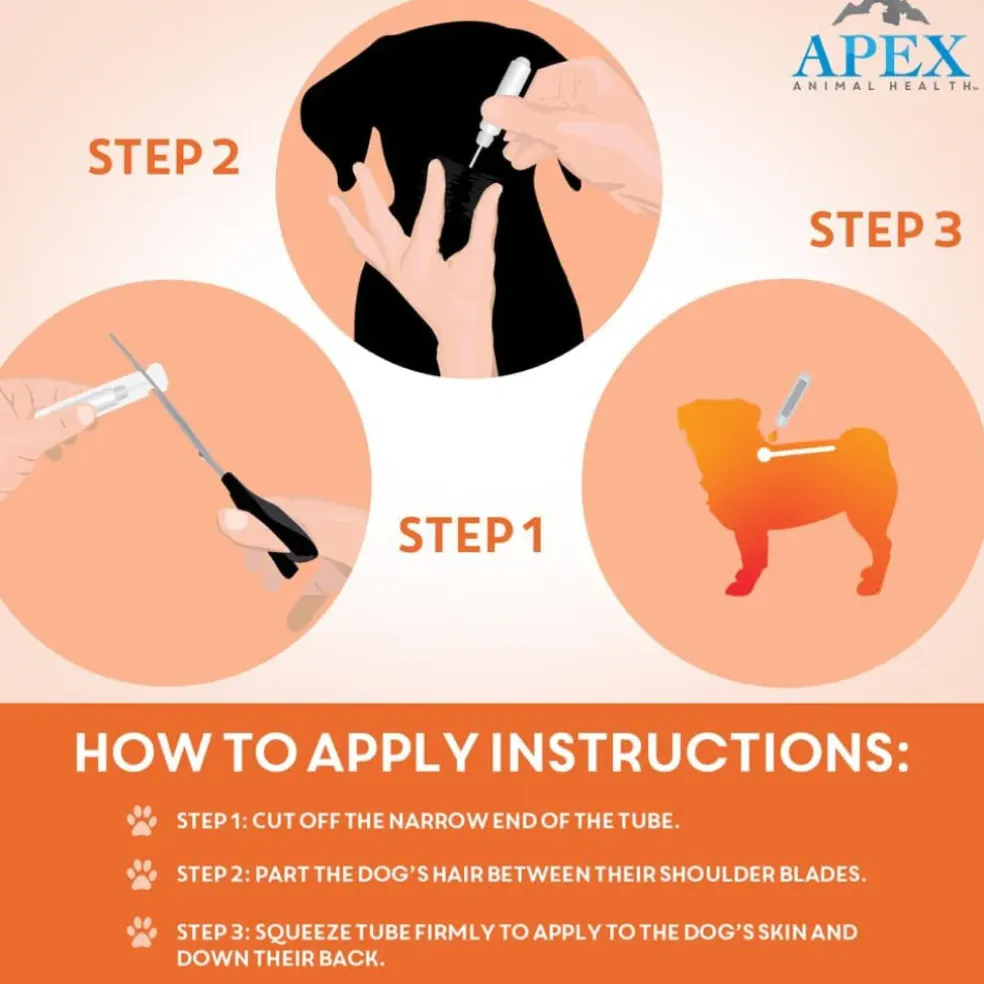 APEX
ANIMAL HEALTH™

STEP 2

STEP 3

STEP 1

HOW TO APPLY INSTRUCTIONS:

STEP 1: CUT OFF THE NARROW END OF THE TUBE.

STEP 2: PART THE DOG'S HAIR BETWEEN THEIR SHOULDER BLADES.

STEP 3: SQUEEZE TUBE FIRMLY TO APPLY TO THE DOG'S SKIN AND DOWN THEIR BACK.